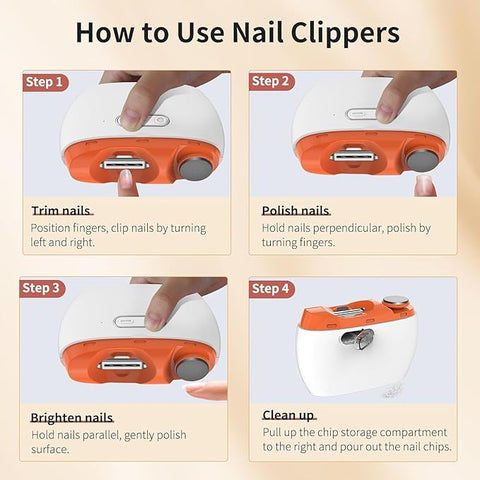 How to Use Nail Clippers

Step 1

Trim nails

Position fingers, clip nails by turning left and right.

Step 2

Polish nails

Hold nails perpendicular, polish by turning fingers.

Step 3

Brighten nails

Hold nails parallel, gently polish surface.

Step 4

Clean up

Pull up the chip storage compartment to the right and pour out the nail chips.