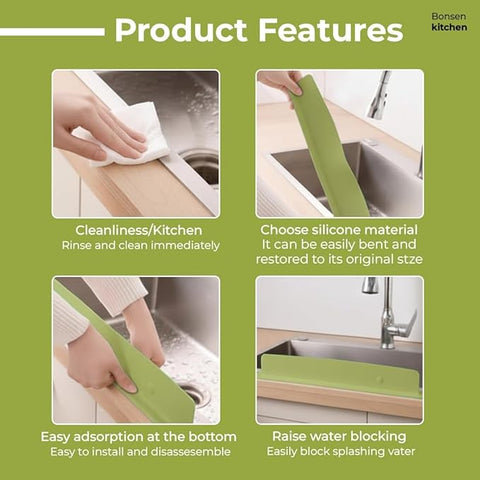 Product Features

Bonsen
kitchen

Cleanliness/Kitchen
Rinse and clean immediately

Choose silicone material
It can be easily bent and restored to its original stze

Easy adsorption at the bottom
Easy to install and disassesemble

Raise water blocking
Easily block splashing vater