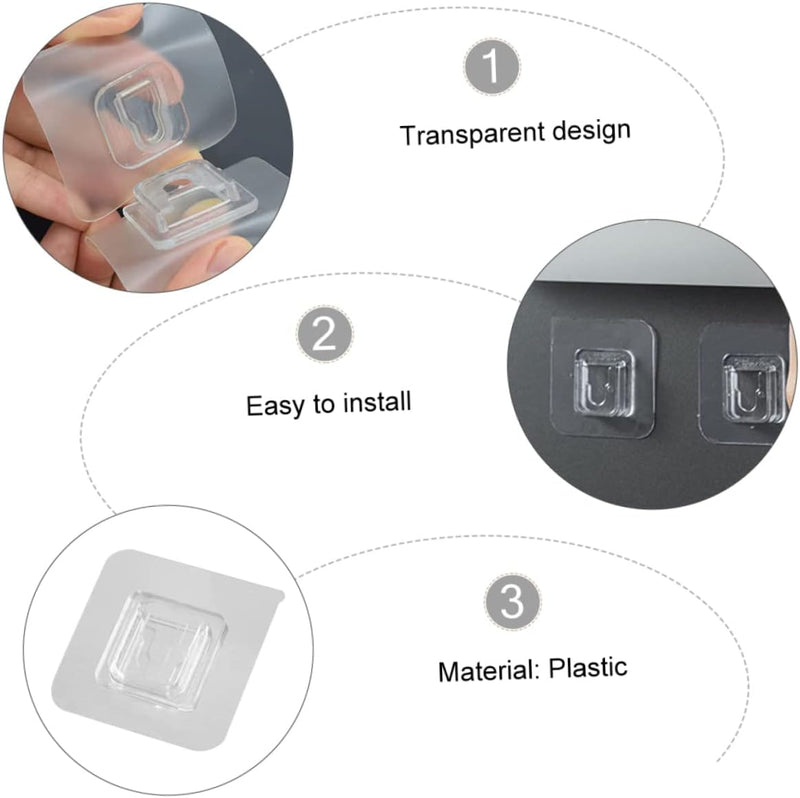 1

Transparent design

2

Easy to install

3

Material: Plastic