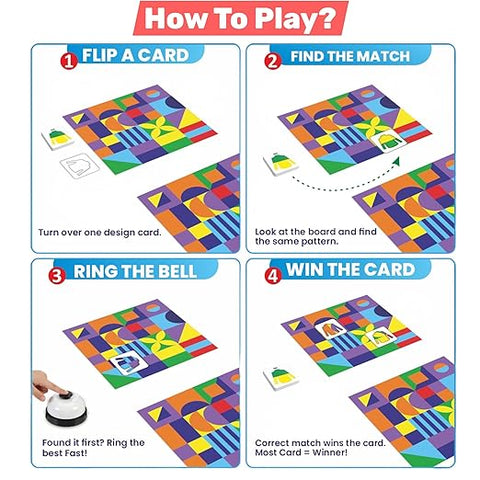 How To Play?

1 FLIP A CARD

Turn over one design card.

2 FIND THE MATCH

Look at the board and find the same pattern.

3 RING THE BELL

Found it first? Ring the best Fast!

4 WIN THE CARD

Correct match wins the card. Most Card = Winner!