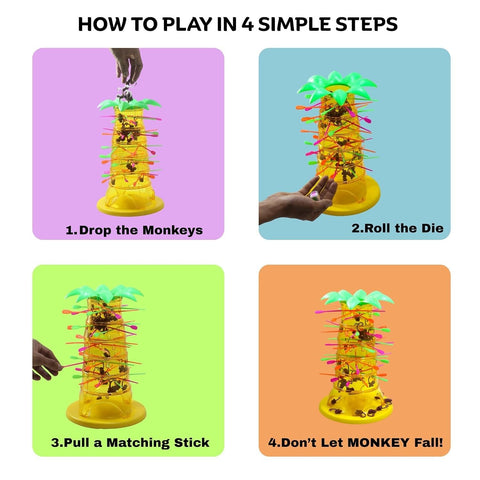 HOW TO PLAY IN 4 SIMPLE STEPS

1.Drop the Monkeys

2.Roll the Die

3.Pull a Matching Stick

4.Don't Let MONKEY Fall!