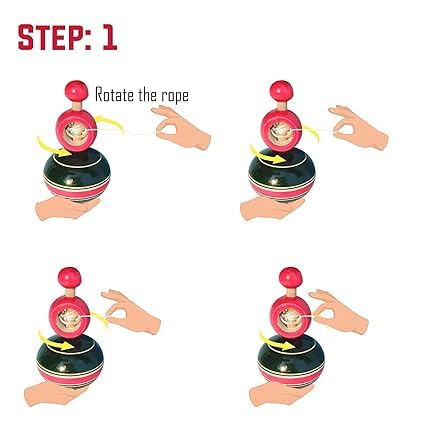 STEP: 1

Rotate the rope