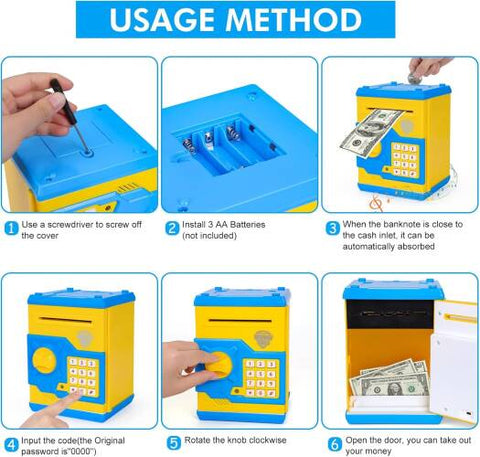 USAGE METHOD

1 Use a screwdriver to screw off the cover

2 Install 3 AA Batteries (not included)

3 When the banknote is close to the cash inlet, it can be automatically absorbed

4 Input the code(the Original password is"0000")

5 Rotate the knob clockwise

6 Open the door, you can take out your money