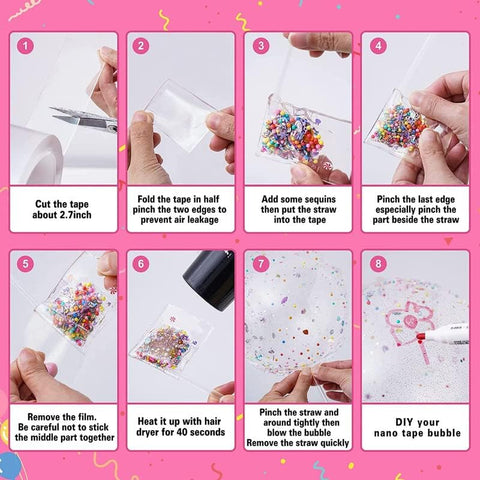 1
Cut the tape about 2.7inch

2
Fold the tape in half pinch the two edges to prevent air leakage

3
Add some sequins then put the straw into the tape

4
Pinch the last edge especially pinch the part beside the straw

5
Remove the film. Be careful not to stick the middle part together

6
Heat it up with hair dryer for 40 seconds

7
Pinch the straw and around tightly then blow the bubble Remove the straw quickly

8
DIY your nano tape bubble