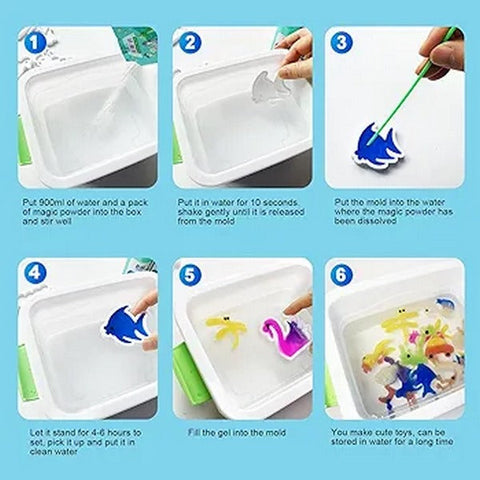 1

Put 900ml of water and a pack of magic powder into the box and stir well

2

Put it in water for 10 seconds, shake gently until it is released from the mold

3

Put the mold into the water where the magic powder has been dissolved

4

Let it stand for 4-6 hours to set, pick it up and put it in clean water

5

Fill the gel into the mold

6

You make cute toys, can be stored in water for a long time